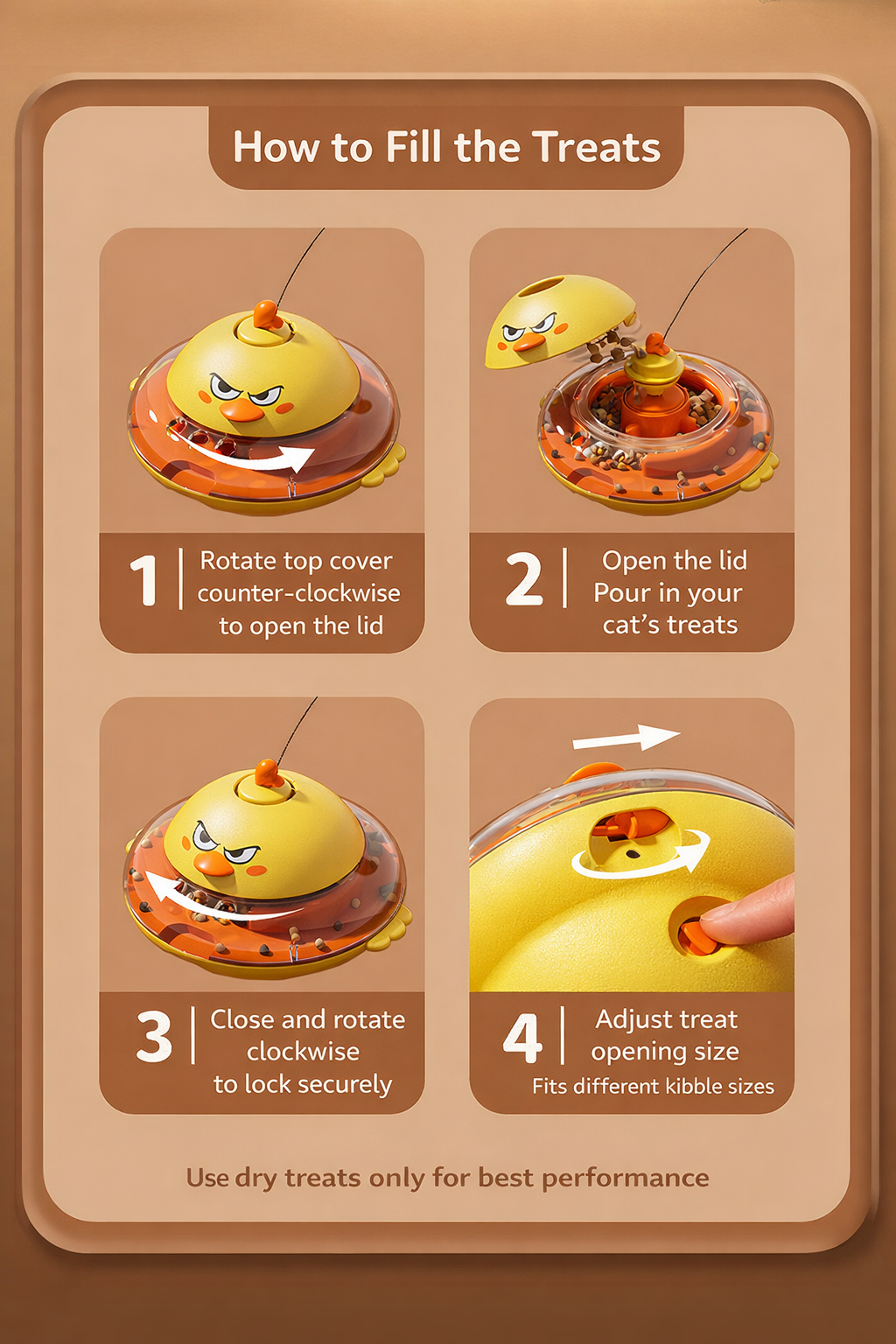 How to Fill the Treats

1 Rotate top cover counter-clockwise to open the lid

2 Open the lid Pour in your cat's treats

3 Close and rotate clockwise to lock securely

4 Adjust treat opening size
Fits different kibble sizes

Use dry treats only for best performance