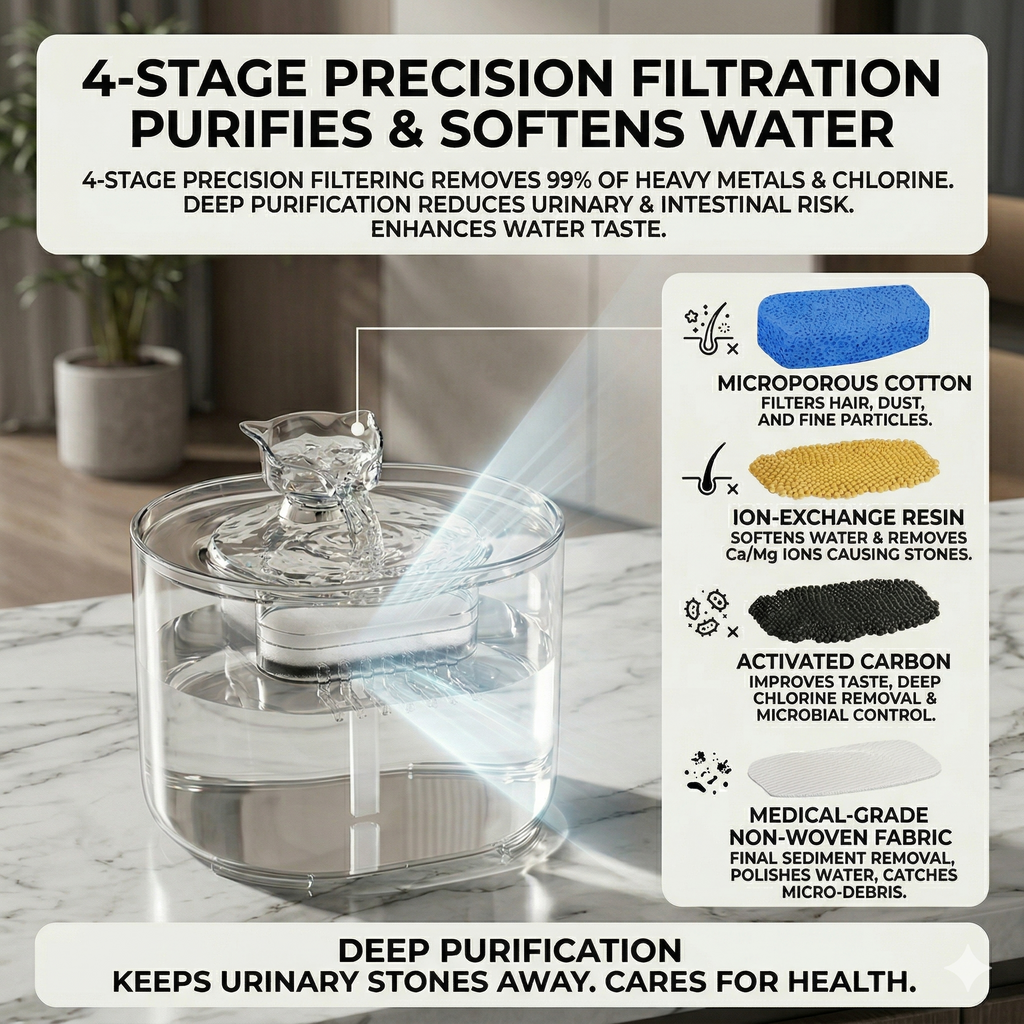 4-STAGE PRECISION FILTRATION PURIFIES & SOFTENS WATER

4-STAGE PRECISION FILTERING REMOVES 99% OF HEAVY METALS & CHLORINE. DEEP PURIFICATION REDUCES URINARY & INTESTINAL RISK. ENHANCES WATER TASTE.

MICROPOROUS COTTON
FILTERS HAIR, DUST, AND FINE PARTICLES.

ION-EXCHANGE RESIN
SOFTENS WATER & REMOVES Ca/Mg IONS CAUSING STONES.

ACTIVATED CARBON
IMPROVES TASTE, DEEP CHLORINE REMOVAL & MICROBIAL CONTROL.

MEDICAL-GRADE NON-WOVEN FABRIC
FINAL SEDIMENT REMOVAL, POLISHES WATER, CATCHES MICRO-DEBRIS.

DEEP PURIFICATION
KEEPS URINARY STONES AWAY. CARES FOR HEALTH.